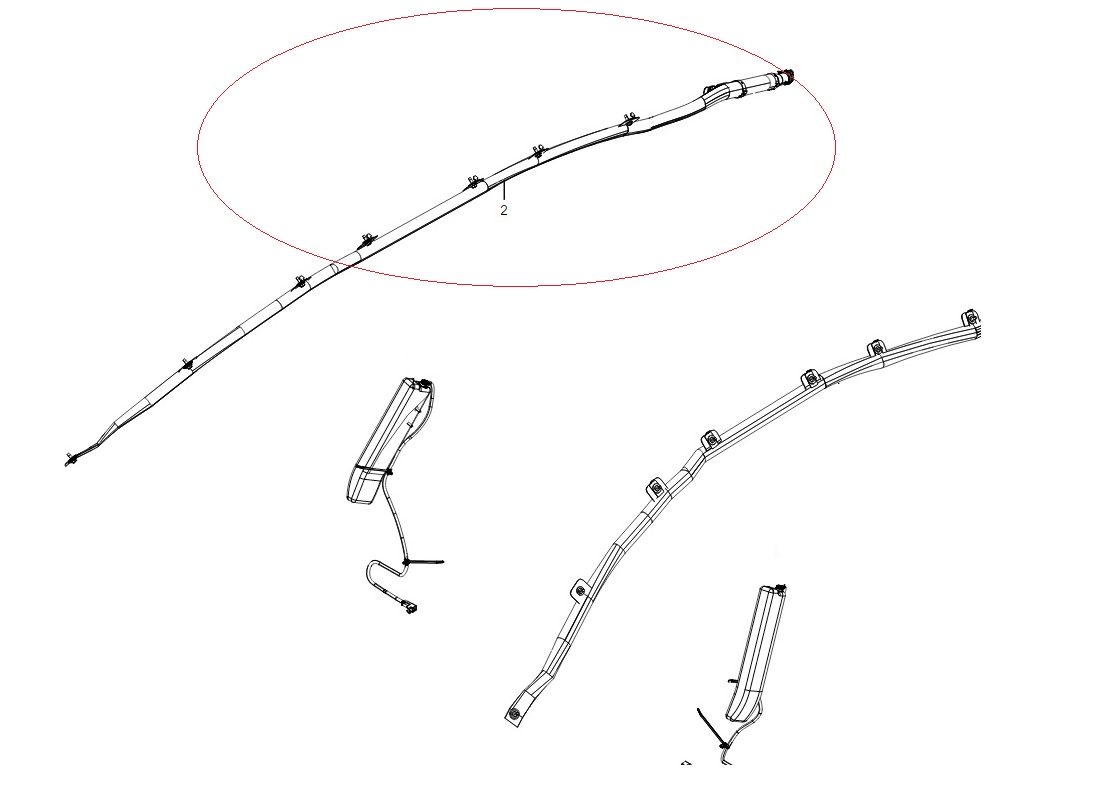 2