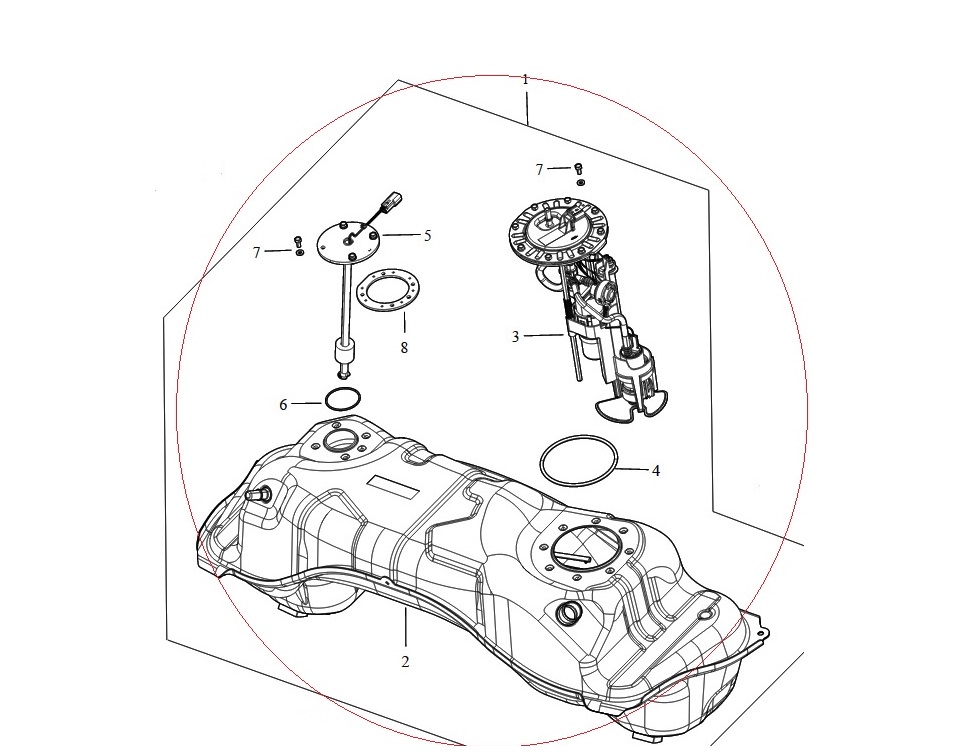 1
7
7
5
8
3
6
4
2