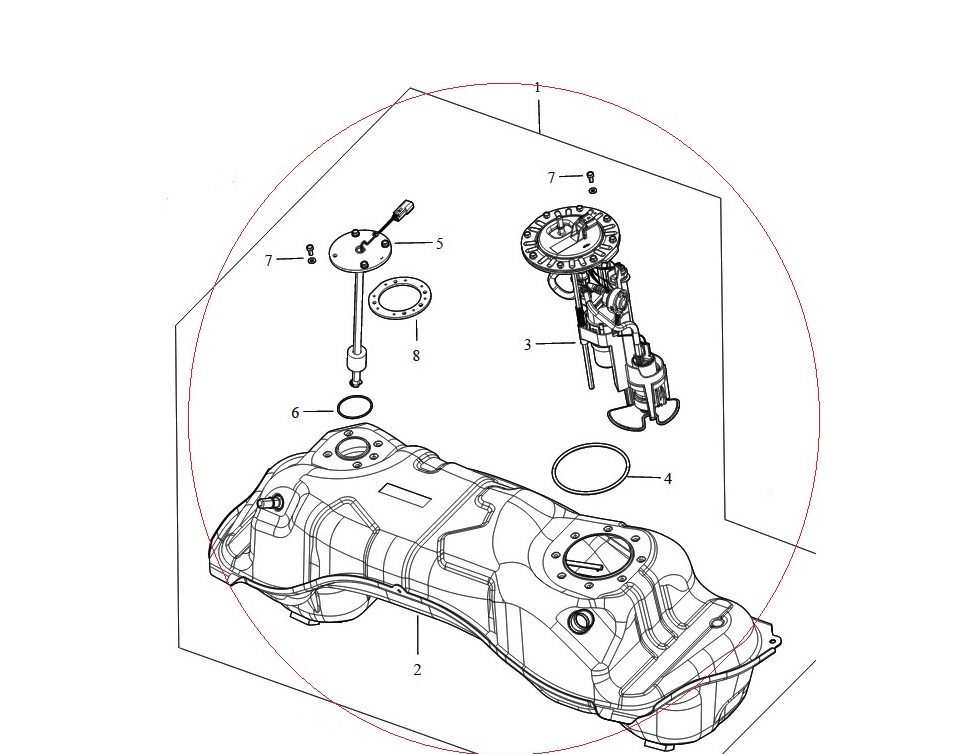 1
7
7
5
8
3
6
4
2